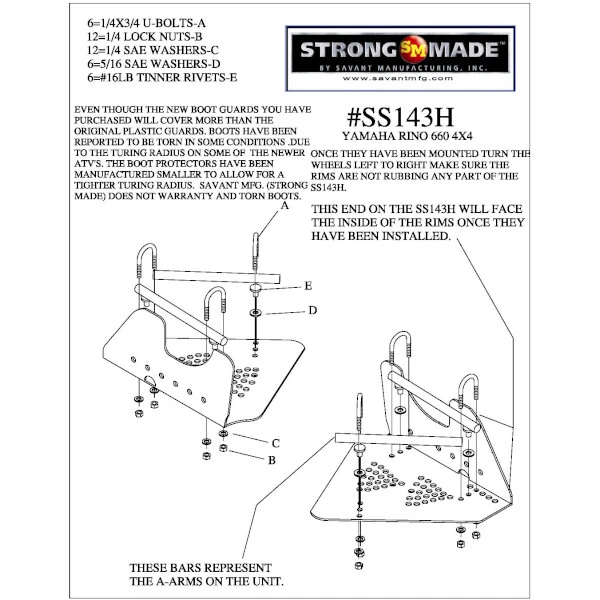 6=1/4X3/4 U-BOLTS-A
12=1/4 LOCK NUTS-B
12=1/4 SAE WASHERS-C
6=5/16 SAE WASHERS-D
6=#16LB TINNER RIVETS-E

STRONG SM MADE™
BY SAVANT MANUFACTURING, INC.
www.savantmfg.com

EVEN THOUGH THE NEW BOOT GUARDS YOU HAVE PURCHASED WILL COVER MORE THAN THE ORIGINAL PLASTIC GUARDS. BOOTS HAVE BEEN REPORTED TO BE TORN IN SOME CONDITIONS .DUE TO THE TURING RADIUS ON SOME OF THE NEWER ATV'S. THE BOOT PROTECTORS HAVE BEEN MANUFACTURED SMALLER TO ALLOW FOR A TIGHTER TURING RADIUS. SAVANT MFG. (STRONG MADE) DOES NOT WARRANTY AND TORN BOOTS.

#SS143H
YAMAHA RINO 660 4X4

ONCE THEY HAVE BEEN MOUNTED TURN THE WHEELS LEFT TO RIGHT MAKE SURE THE RIMS ARE NOT RUBBING ANY PART OF THE SS143H.

THIS END ON THE SS143H WILL FACE THE INSIDE OF THE RIMS ONCE THEY HAVE BEEN INSTALLED.

A
E
D
C
B

THESE BARS REPRESENT THE A-ARMS ON THE UNIT.