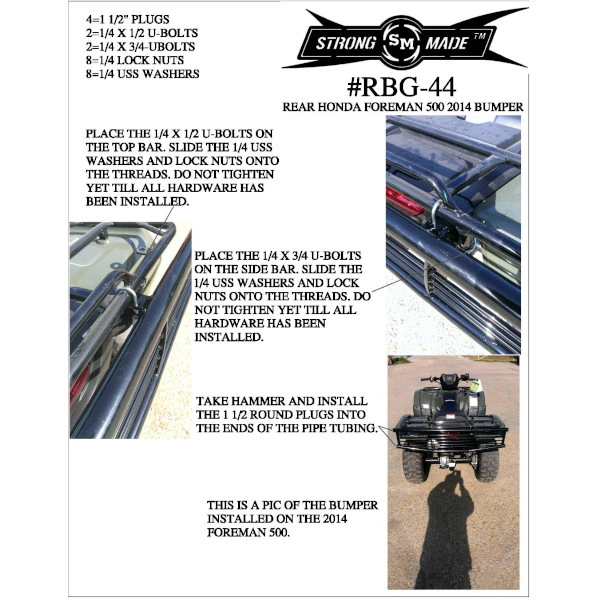 4=1 1/2" PLUGS
2=1/4 X 1/2 U-BOLTS
2=1/4 X 3/4-UBOLTS
8=1/4 LOCK NUTS
8=1/4 USS WASHERS

STRONG SM MADE TM

#RBG-44

REAR HONDA FOREMAN 500 2014 BUMPER

PLACE THE 1/4 X 1/2 U-BOLTS ON THE TOP BAR. SLIDE THE 1/4 USS WASHERS AND LOCK NUTS ONTO THE THREADS. DO NOT TIGHTEN YET TILL ALL HARDWARE HAS BEEN INSTALLED.

PLACE THE 1/4 X 3/4 U-BOLTS ON THE SIDE BAR. SLIDE THE 1/4 USS WASHERS AND LOCK NUTS ONTO THE THREADS. DO NOT TIGHTEN YET TILL ALL HARDWARE HAS BEEN INSTALLED.

TAKE HAMMER AND INSTALL THE 1 1/2 ROUND PLUGS INTO THE ENDS OF THE PIPE TUBING.

THIS IS A PIC OF THE BUMPER INSTALLED ON THE 2014 FOREMAN 500.